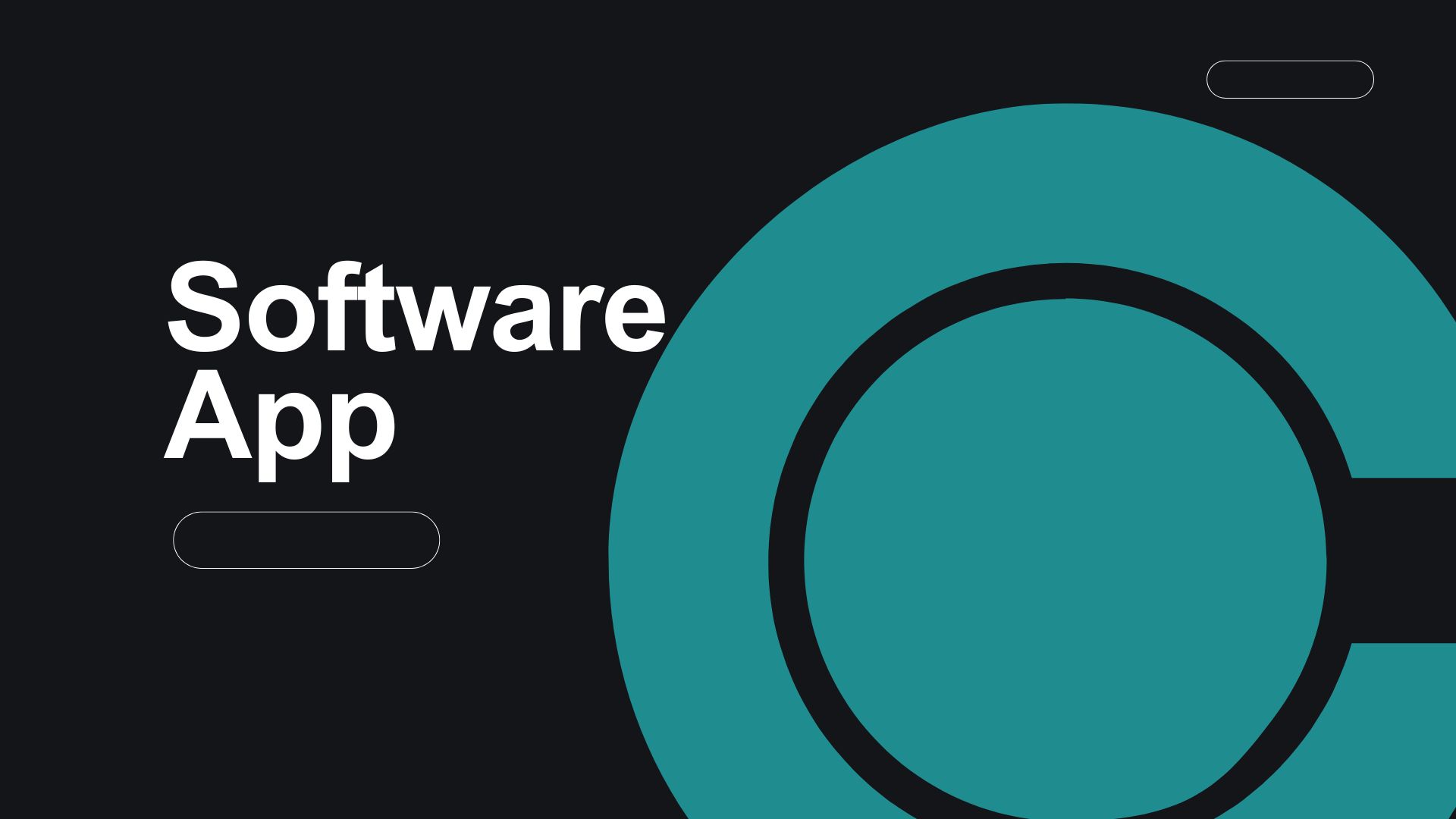 Software
App